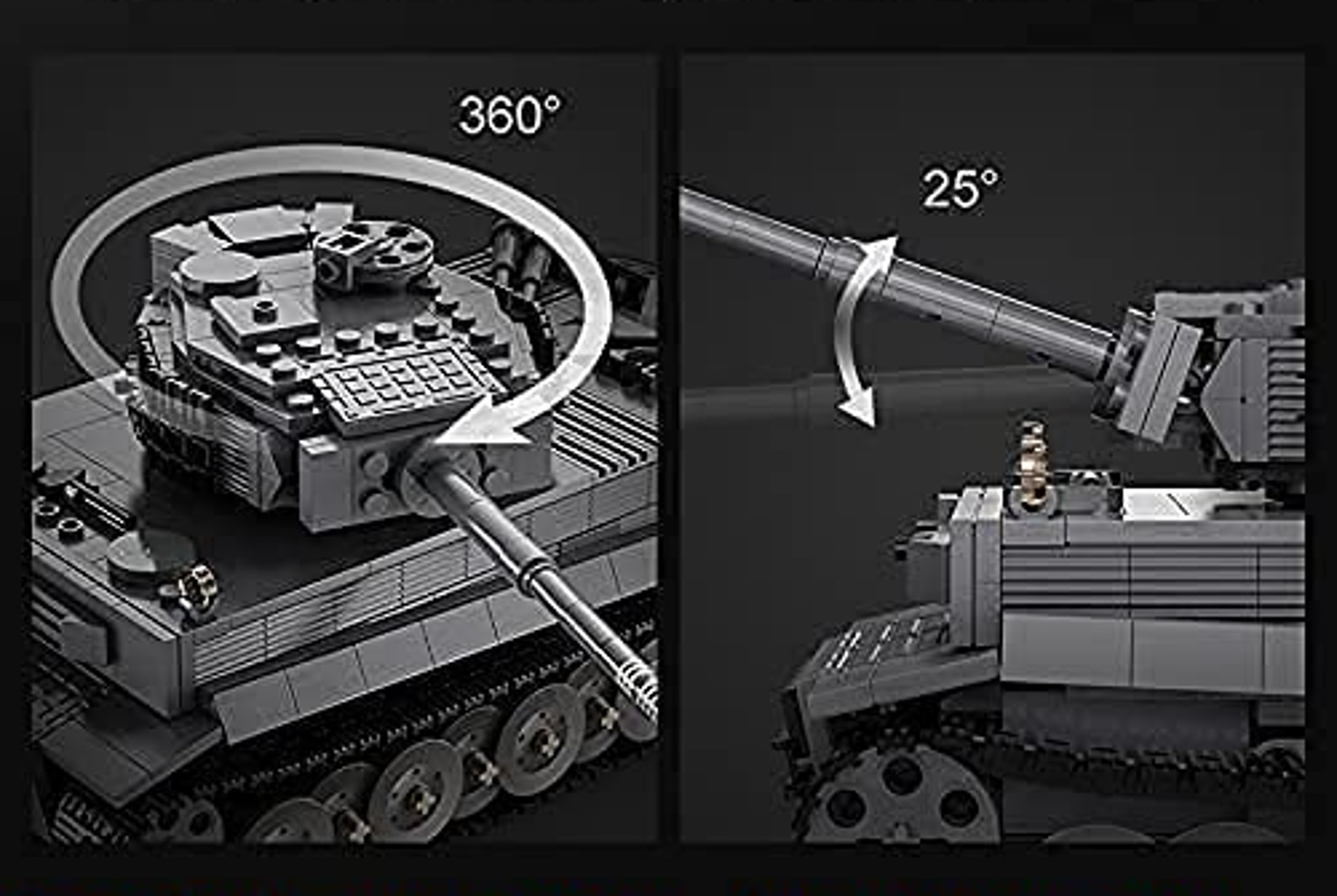 360°

25°