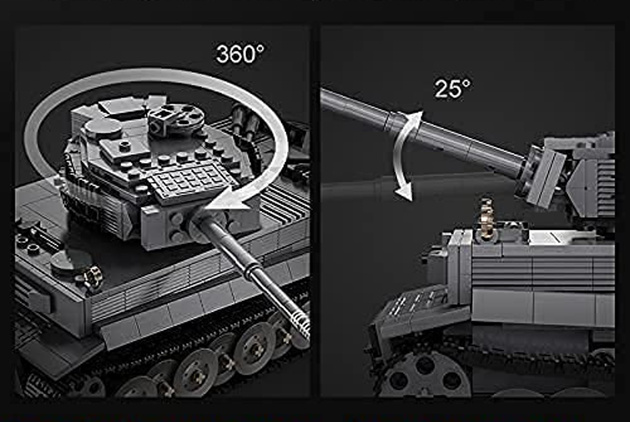 360°

25°