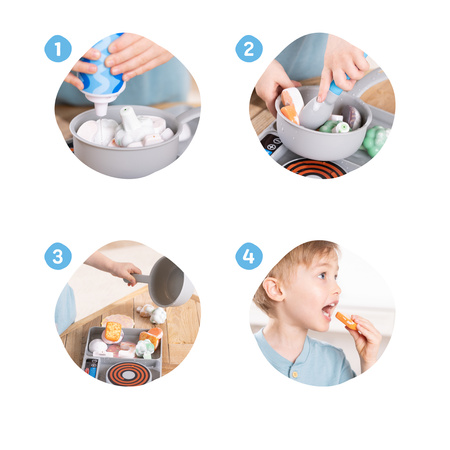 1

2

3

4