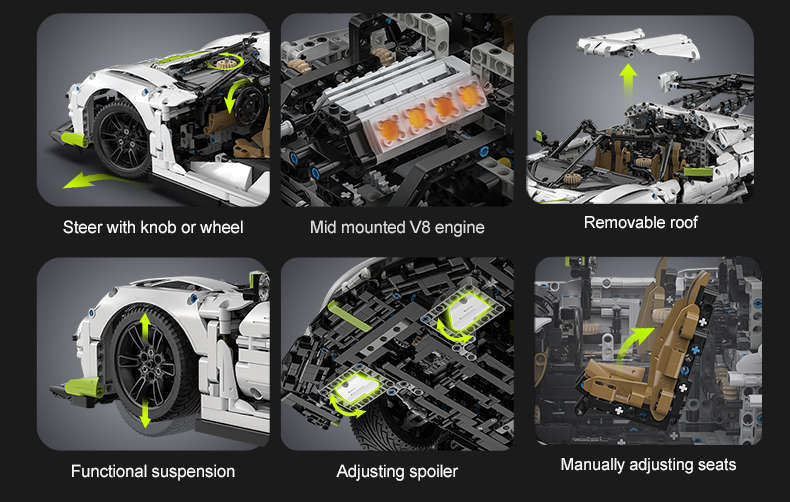 Steer with knob or wheel

Mid mounted V8 engine

Removable roof

Functional suspension

Adjusting spoiler

Manually adjusting seats